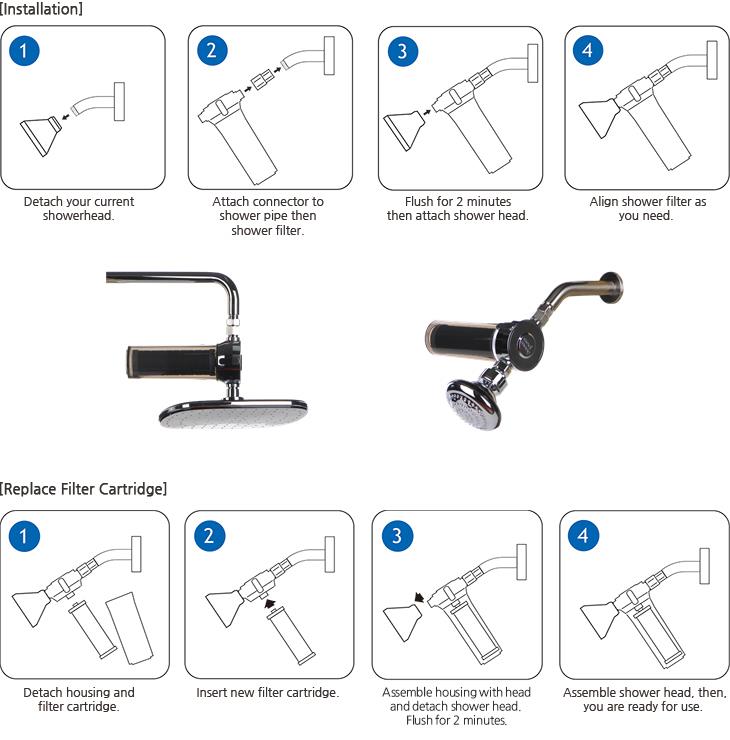 [Installation]

1
Detach your current showerhead.

2
Attach connector to shower pipe then shower filter.

3
Flush for 2 minutes then attach shower head.

4
Align shower filter as you need.

[Replace Filter Cartridge]

1
Detach housing and filter cartridge.

2
Insert new filter cartridge.

3
Assemble housing with head and detach shower head. Flush for 2 minutes.

4
Assemble shower head, then, you are ready for use.